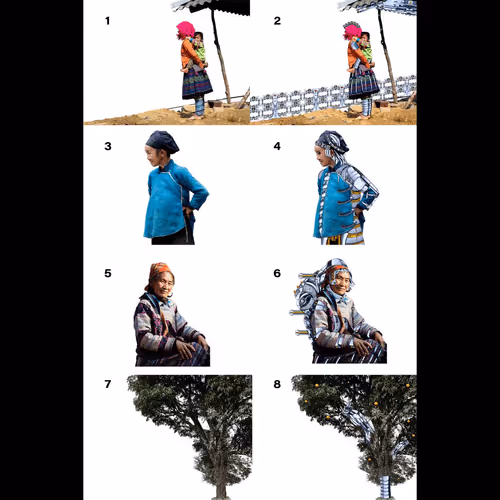 1

2

3

4

5

6

7

8